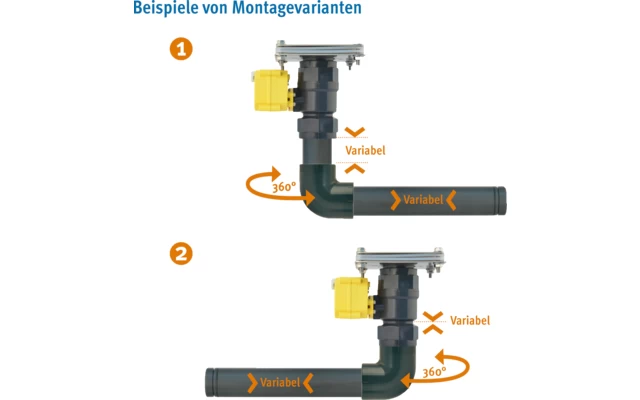 Beispiele von Montagevarianten

1

Variabel

360°

Variabel

2

Variabel

360°

Variabel