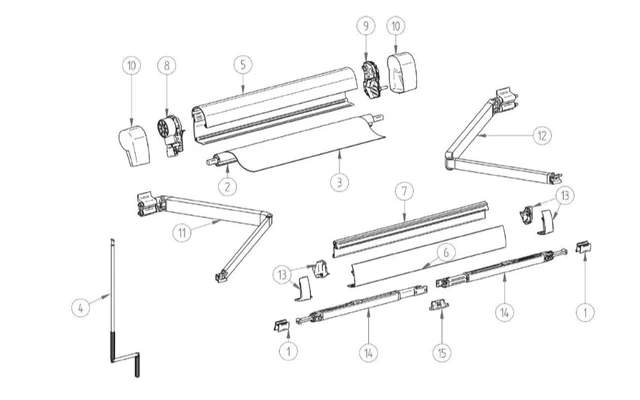 9
10
10
8
5
12
2
3
7
13
11
6
13
4
14
1
1
14
15