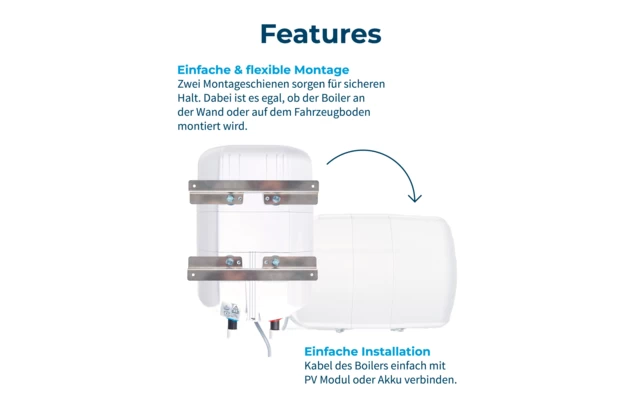 Features

Einfache & flexible Montage
Zwei Montageschienen sorgen für sicheren Halt. Dabei ist es egal, ob der Boiler an der Wand oder auf dem Fahrzeugboden montiert wird.

Einfache Installation
Kabel des Boilers einfach mit PV Modul oder Akku verbinden.